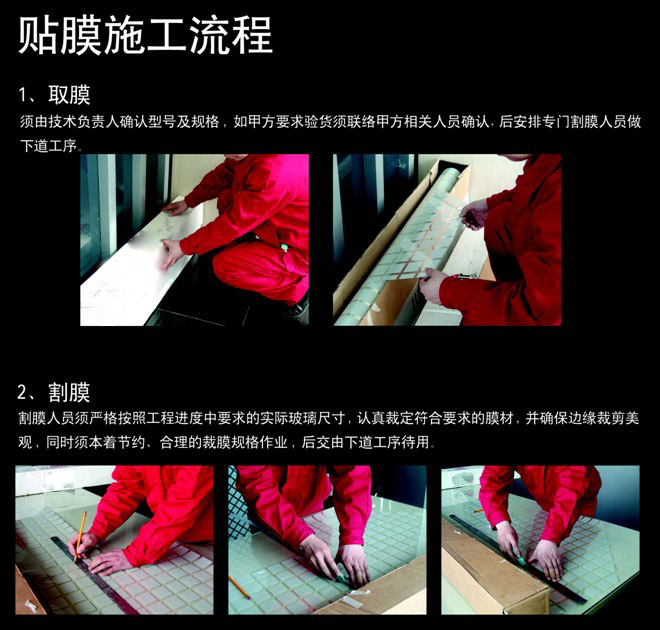 贴膜施工流程

1、取膜
须由技术负责人确认型号及规格，如甲方要求验货须联络甲方相关人员确认，后安排专门割膜人员做下道工序。

2、割膜
割膜人员须严格按照工程进度中要求的实际玻璃尺寸，认真裁定符合要求的膜材，并确保边缘裁剪美观，同时须本着节约、合理的裁膜规格作业，后交由下道工序待用。